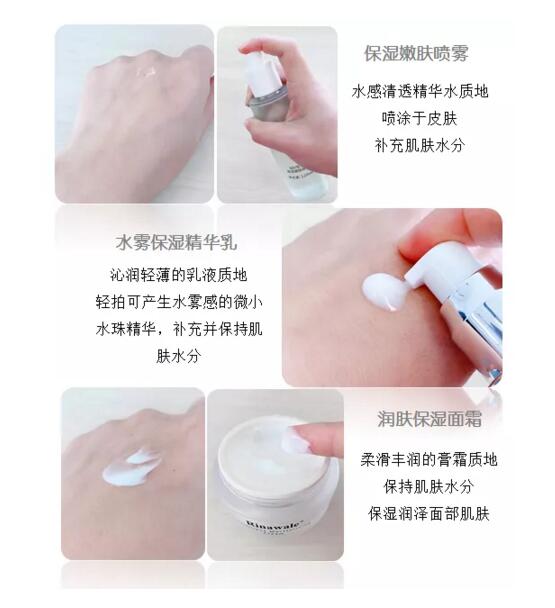 保湿嫩肤喷雾

水感清透精华水质地
喷涂于皮肤
补充肌肤水分

水雾保湿精华乳

沁润轻薄的乳液质地
轻拍可产生水雾感的微小水珠精华，补充并保持肌肤水分

润肤保湿面霜

柔滑丰润的膏霜质地
保持肌肤水分
保湿润泽面部肌肤

Rinawale